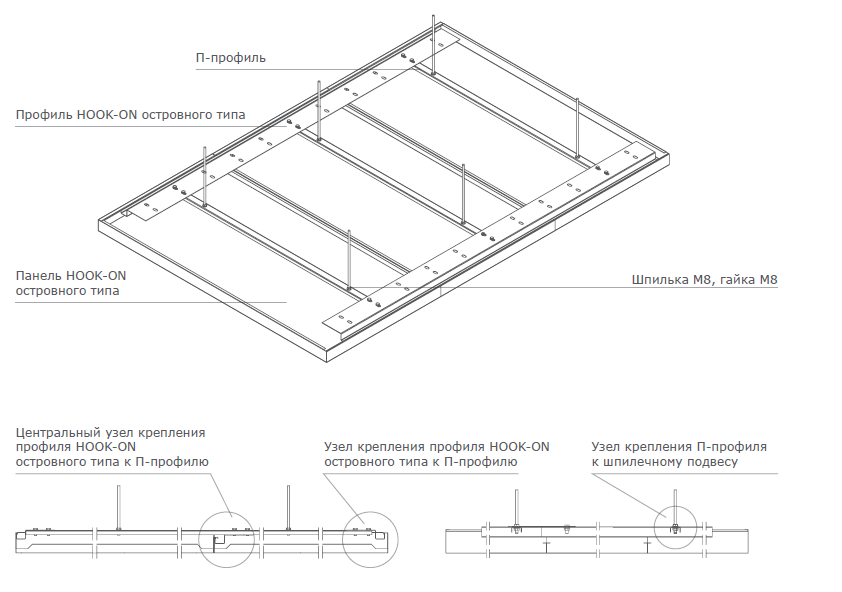 П-профиль

Профиль HOOK-ON островного типа

Панель HOOK-ON островного типа

Шпилька М8, гайка М8

Центральный узел крепления профиля HOOK-ON островного типа к П-профилю

Узел крепления профиля HOOK-ON островного типа к П-профилю

Узел крепления П-профиля к шпилечному подвесу